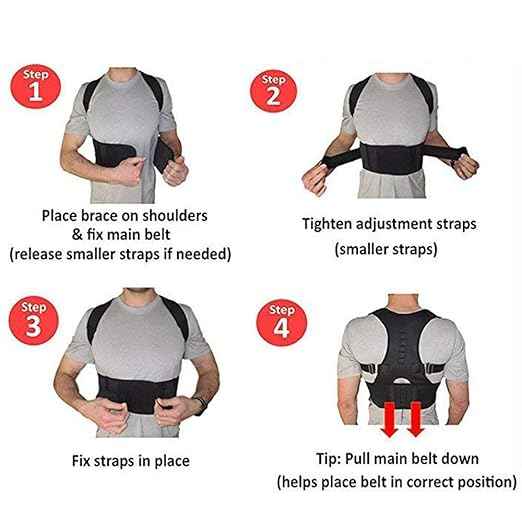 Step 1

Place brace on shoulders & fix main belt (release smaller straps if needed)

Step 2

Tighten adjustment straps (smaller straps)

Step 3

Fix straps in place

Step 4

Tip: Pull main belt down (helps place belt in correct position)