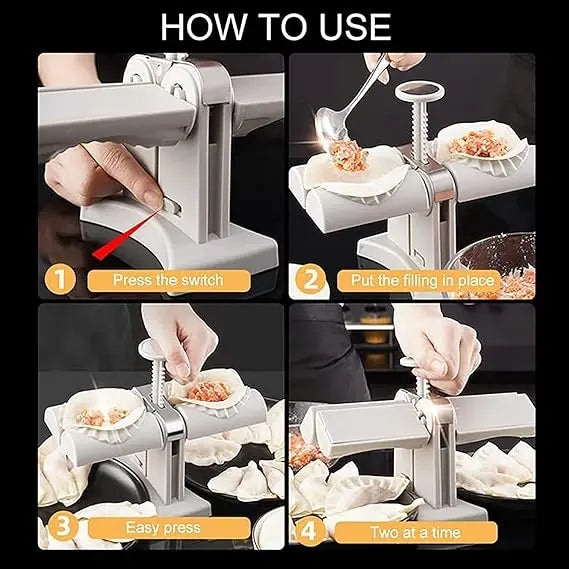 HOW TO USE

1 Press the switch

2 Put the filling in place

3 Easy press

4 Two at a time