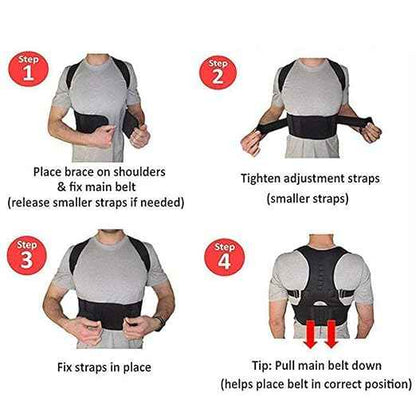 Step 1

Place brace on shoulders & fix main belt (release smaller straps if needed)

Step 2

Tighten adjustment straps (smaller straps)

Step 3

Fix straps in place

Step 4

Tip: Pull main belt down (helps place belt in correct position)