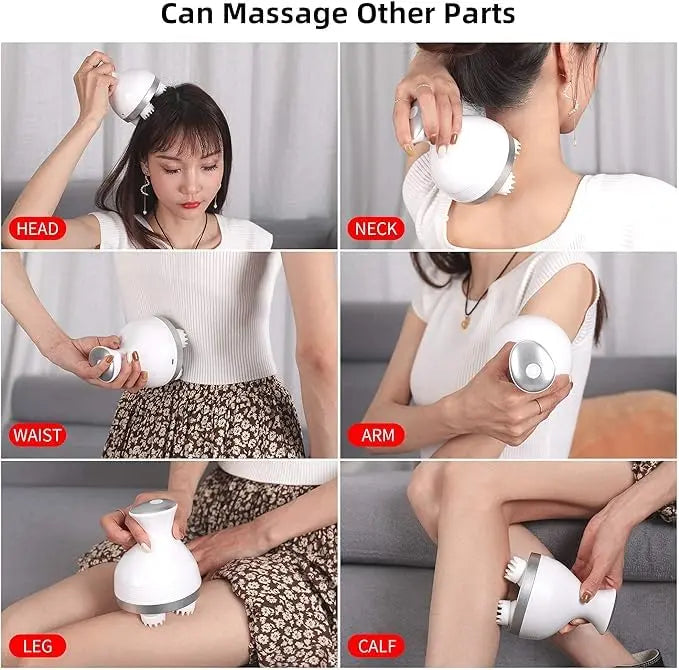 Can Massage Other Parts

HEAD

NECK

WAIST

ARM

LEG

CALF